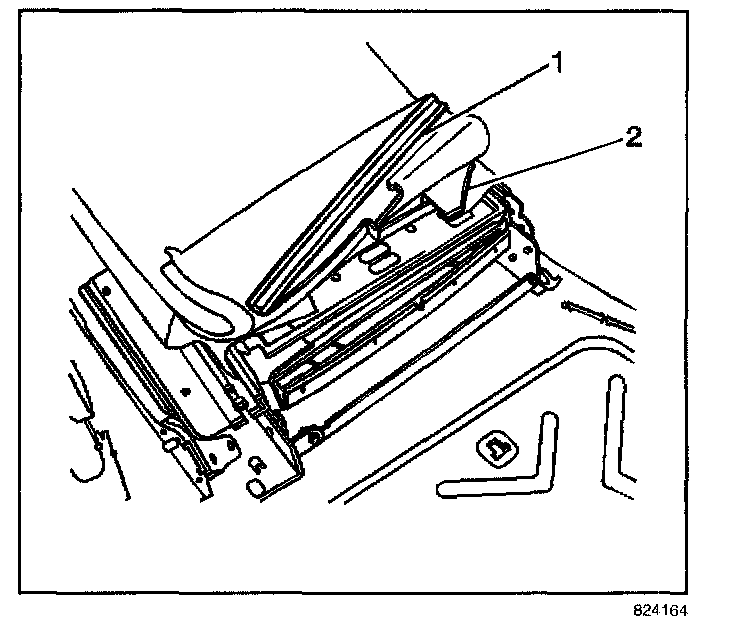 1
2
824164