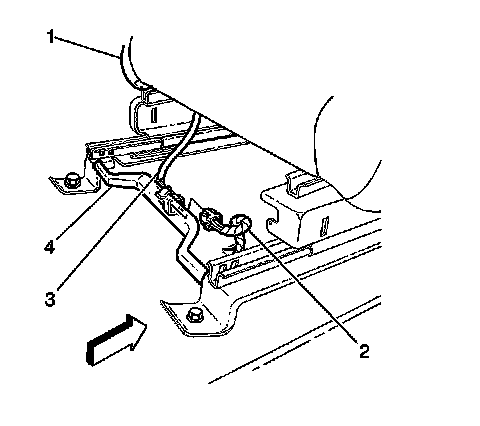 1
4
3
2