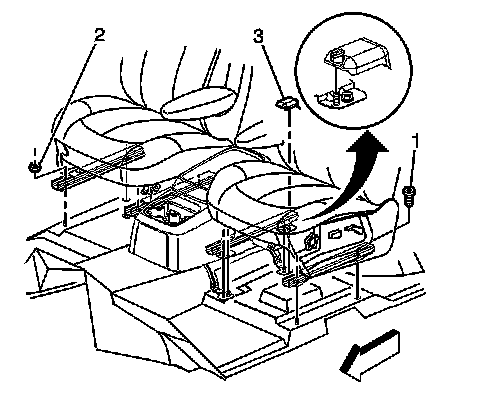 2
3
1