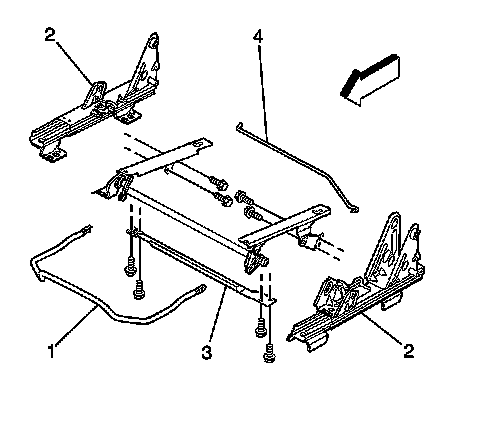 2
4
1
3
2