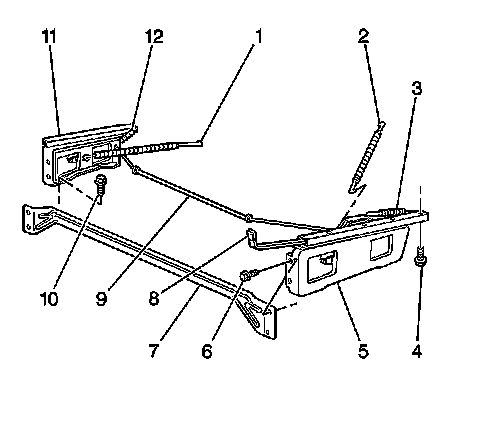 11
12
1
2
3
10
9
8
7
6
5
4