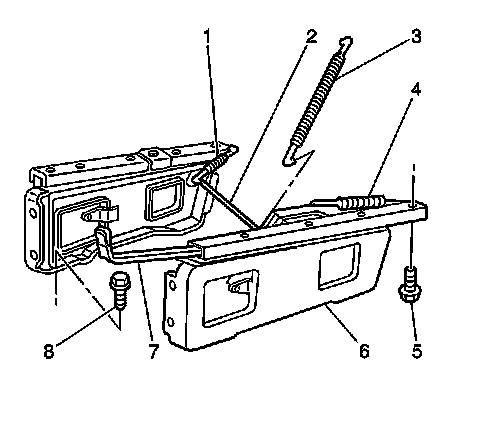 1
2
3
4
8
7
6
5