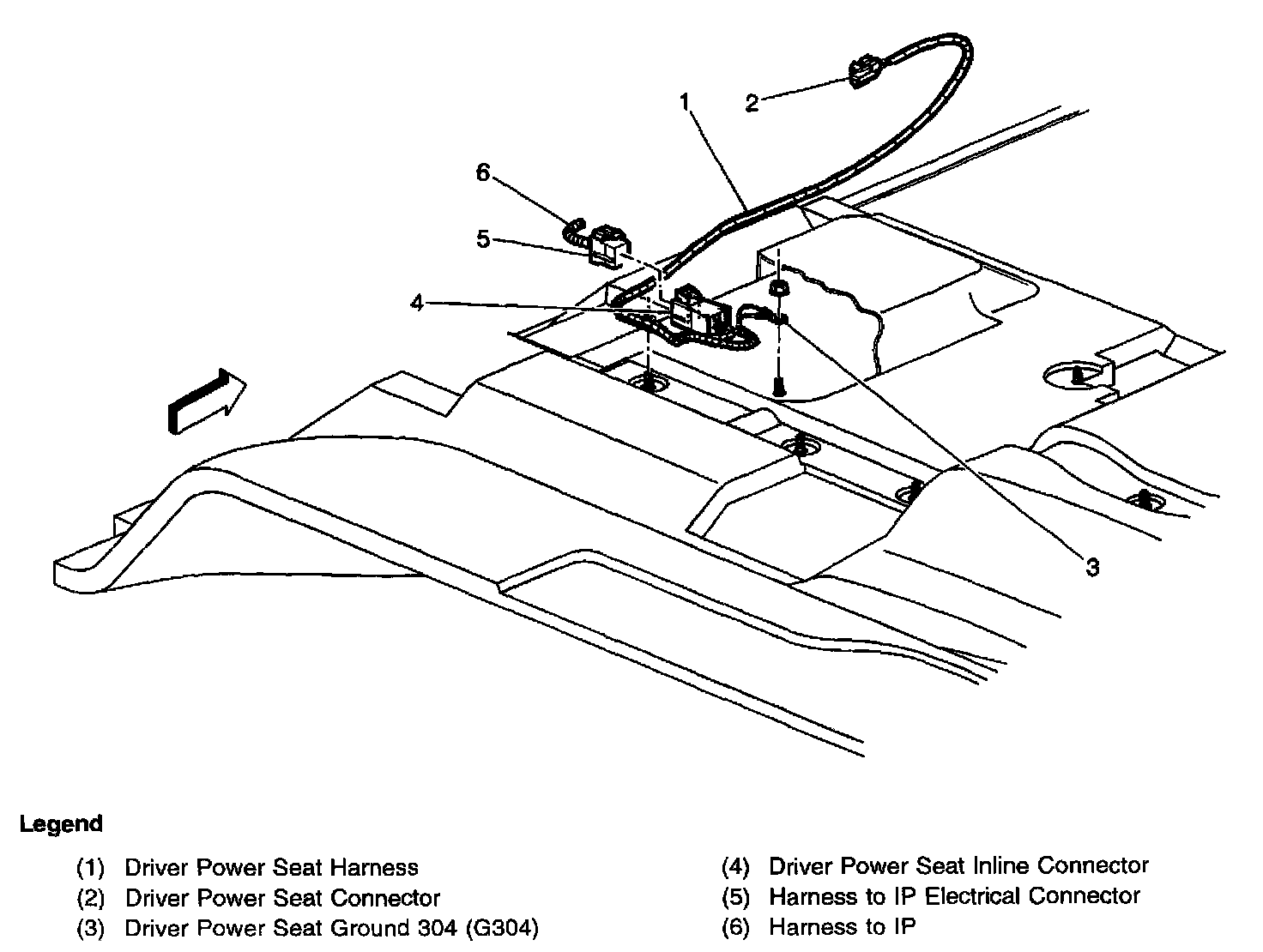 1
2
6
5
4
3

Legend

(1) Driver Power Seat Harness
(2) Driver Power Seat Connector
(3) Driver Power Seat Ground 304 (G304)

(4) Driver Power Seat Inline Connector
(5) Harness to IP Electrical Connector
(6) Harness to IP