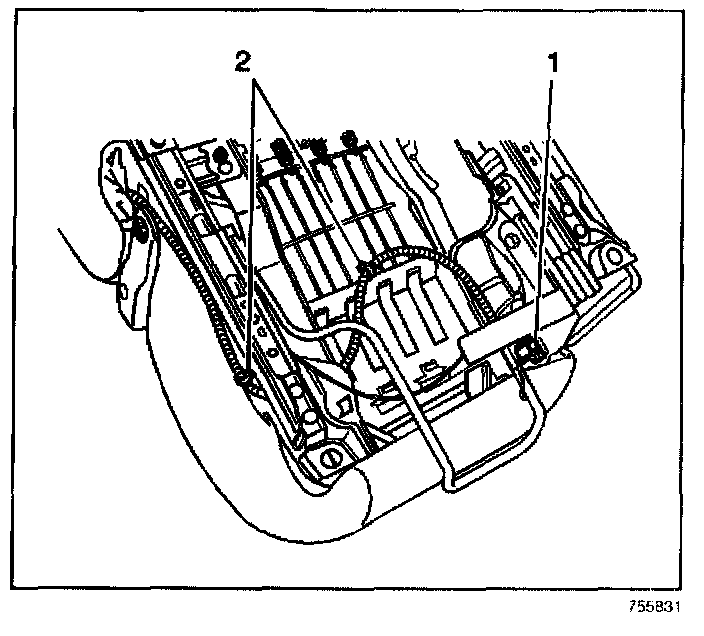 2
1
755831