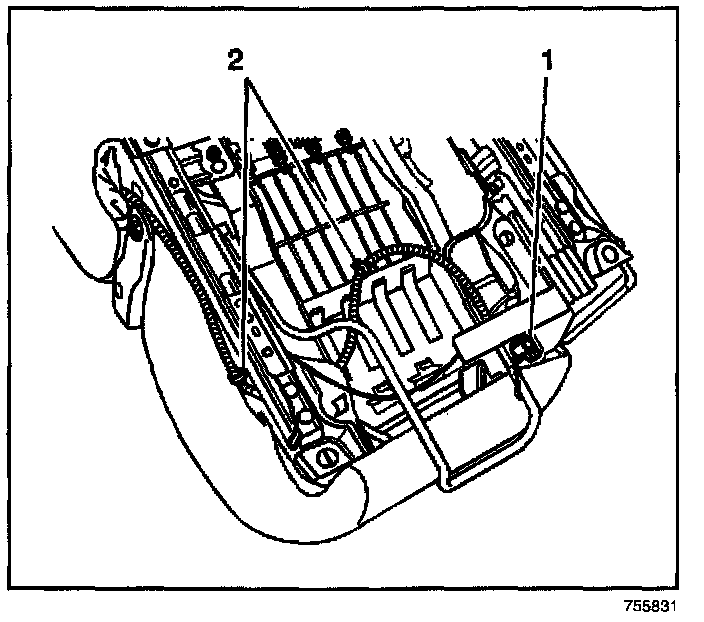 2
1
755831