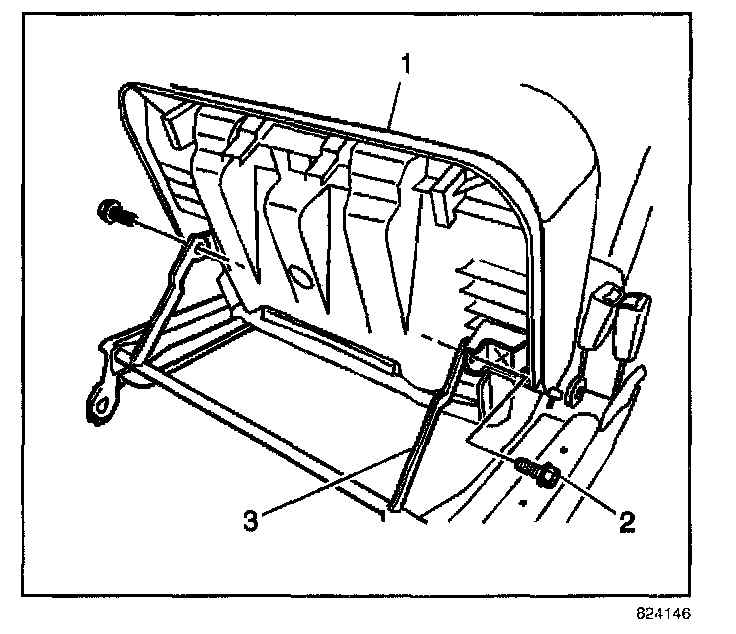 1
3
2
824146