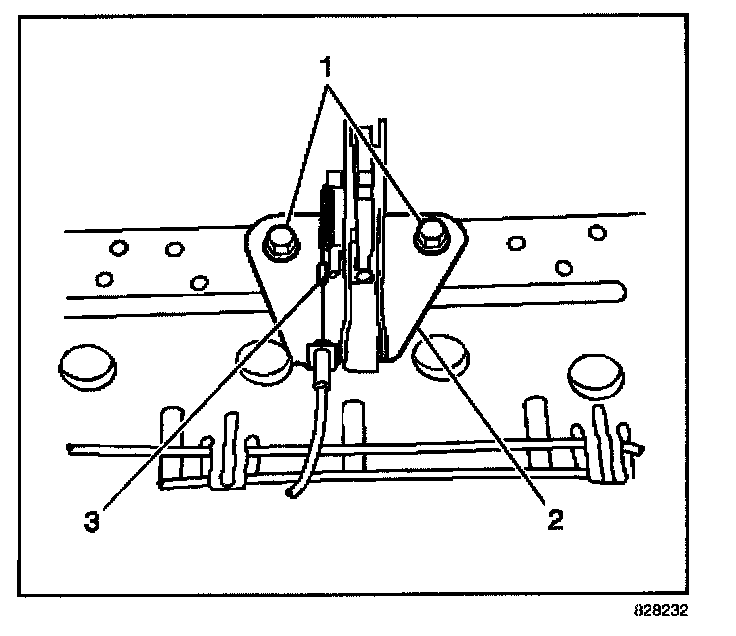 1
3
2
828232