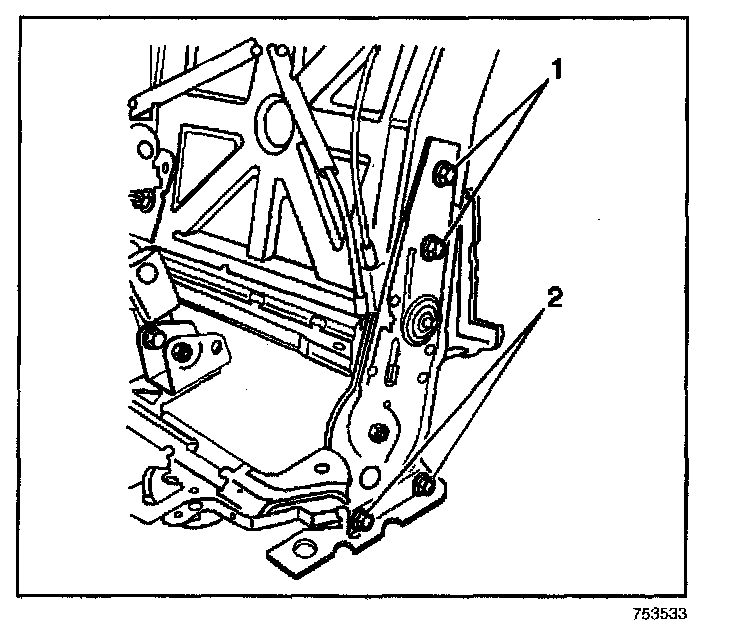 1
2
753533