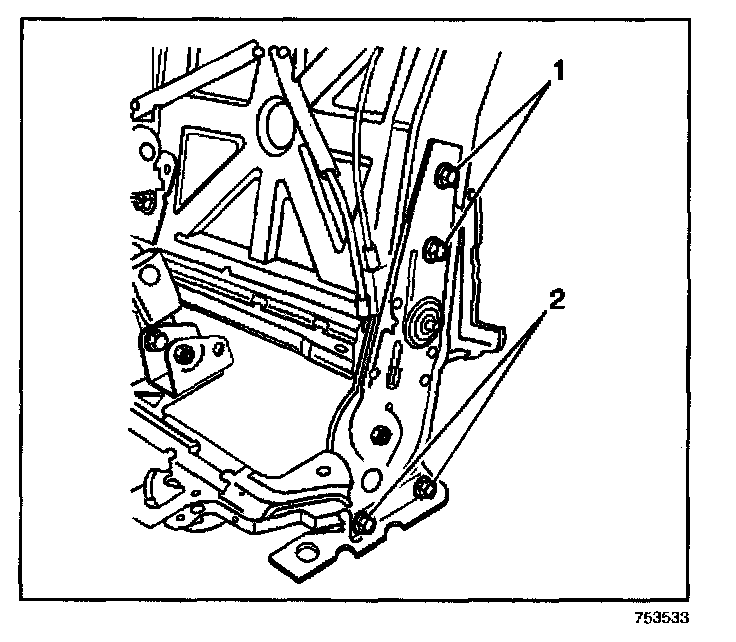 1
2
753533