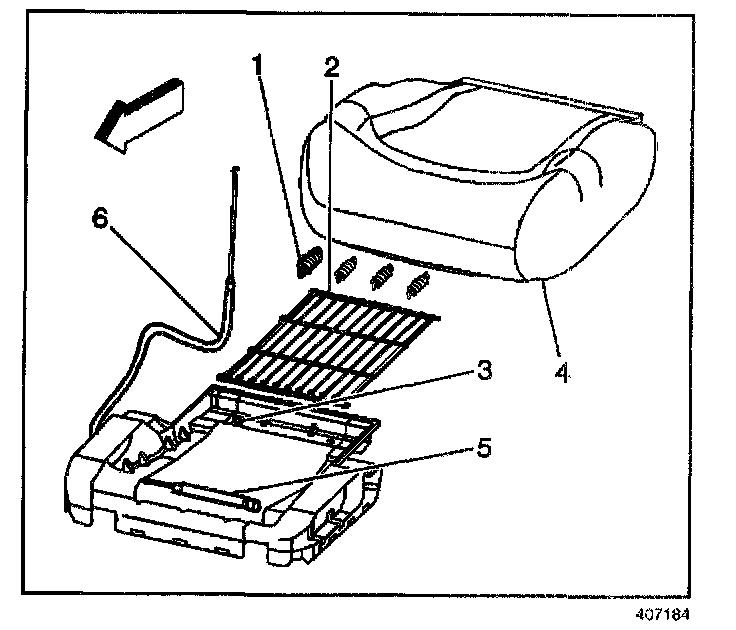 1
2
6
3
4
5
407184