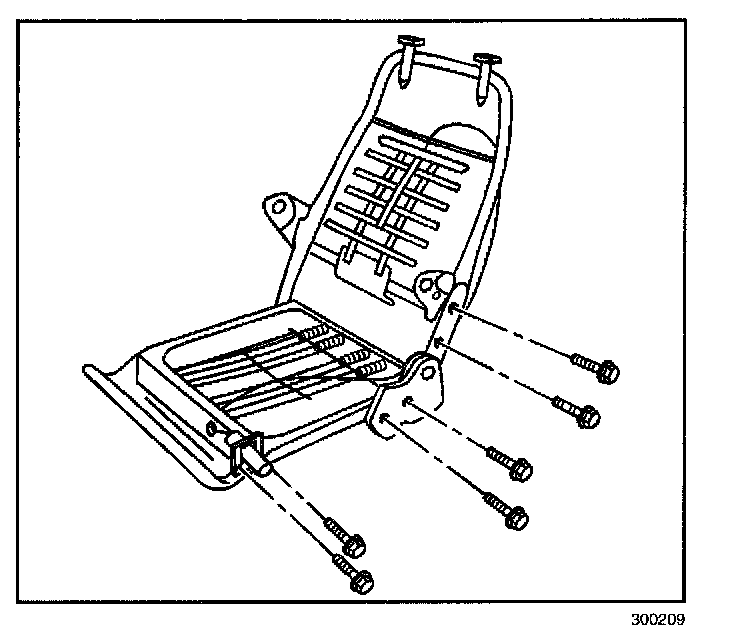 300209