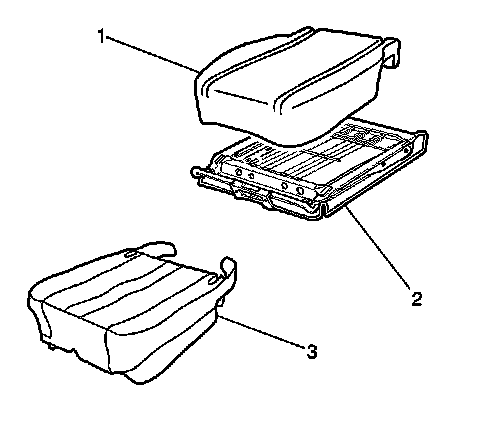 1
2
3