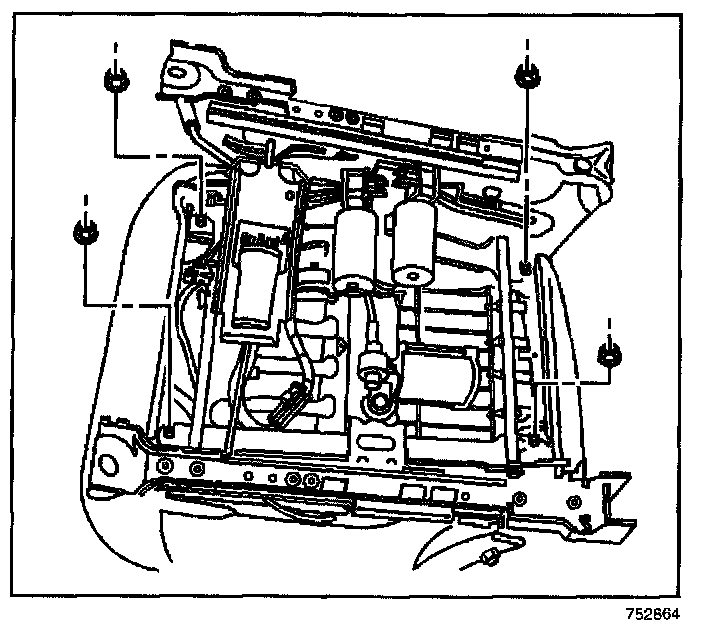 752864