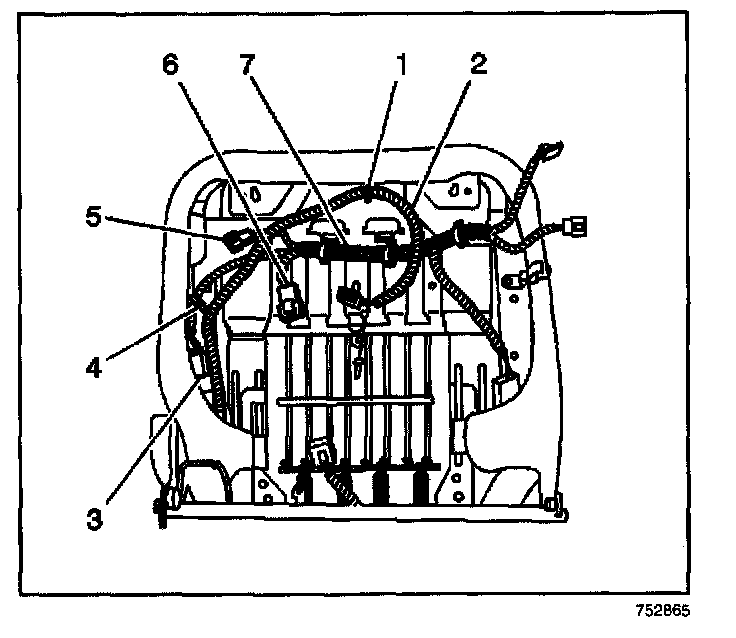 6
7
1
2
5
4
3
752865