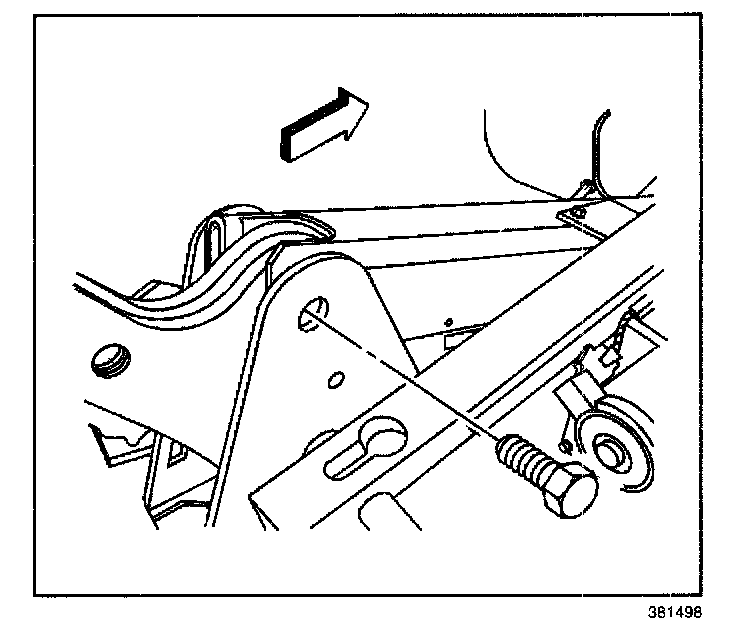 381498