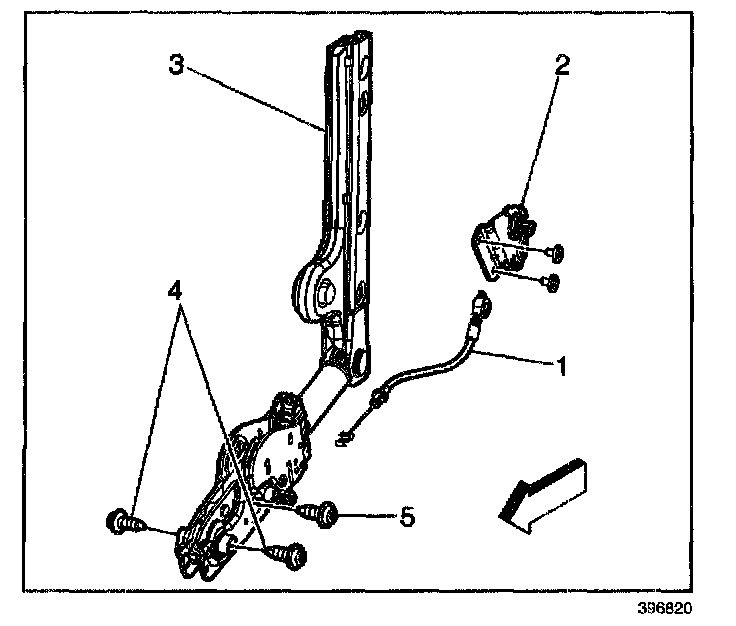 3
2
4
1
5
396820