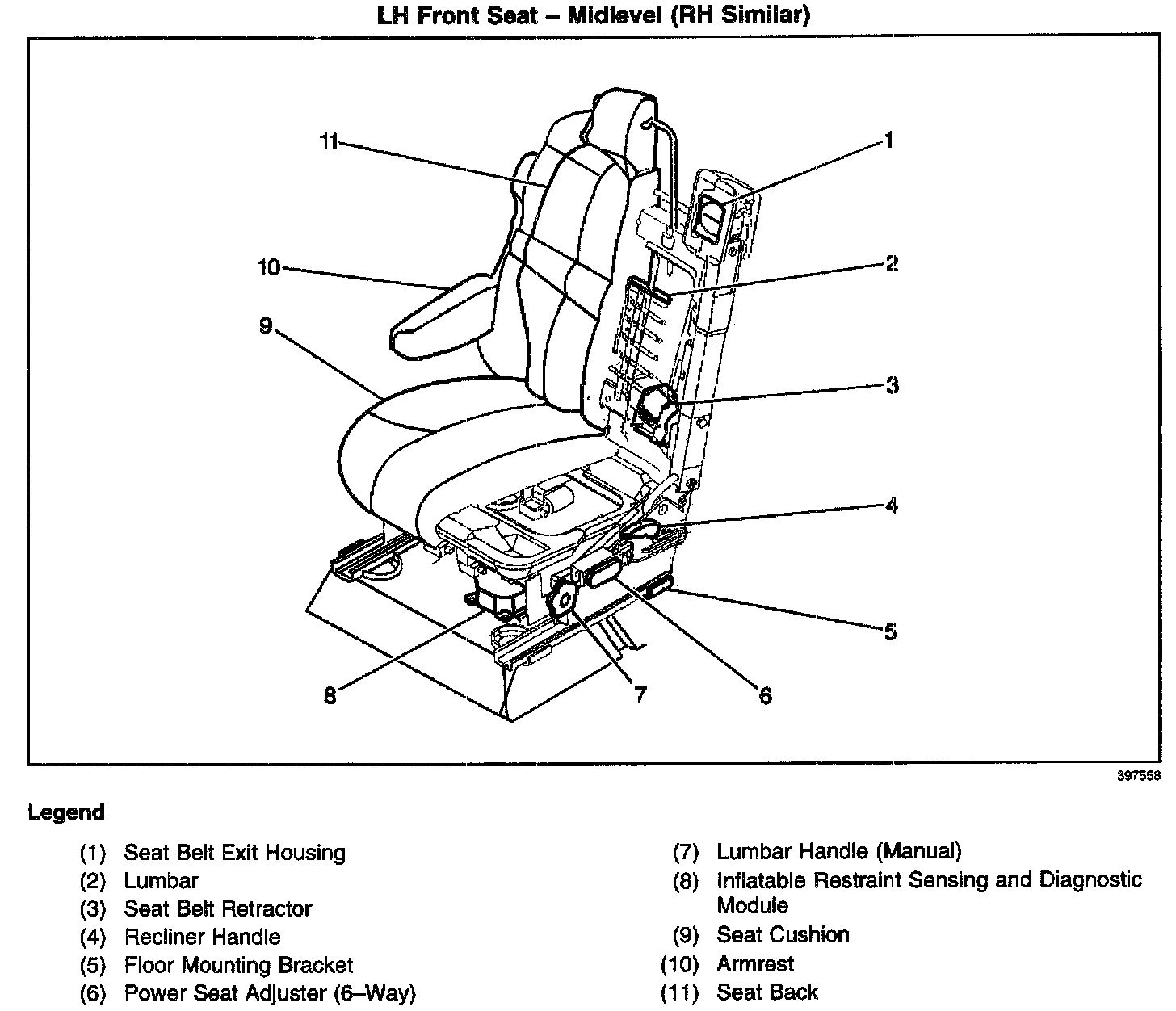 LH Front Seat – Midlevel (RH Similar)

11
1
10
2
9
3
4
5
8
7
6

397558

Legend

(1) Seat Belt Exit Housing
(2) Lumbar
(3) Seat Belt Retractor
(4) Recliner Handle
(5) Floor Mounting Bracket
(6) Power Seat Adjuster (6–Way)

(7) Lumbar Handle (Manual)
(8) Inflatable Restraint Sensing and Diagnostic Module
(9) Seat Cushion
(10) Armrest
(11) Seat Back