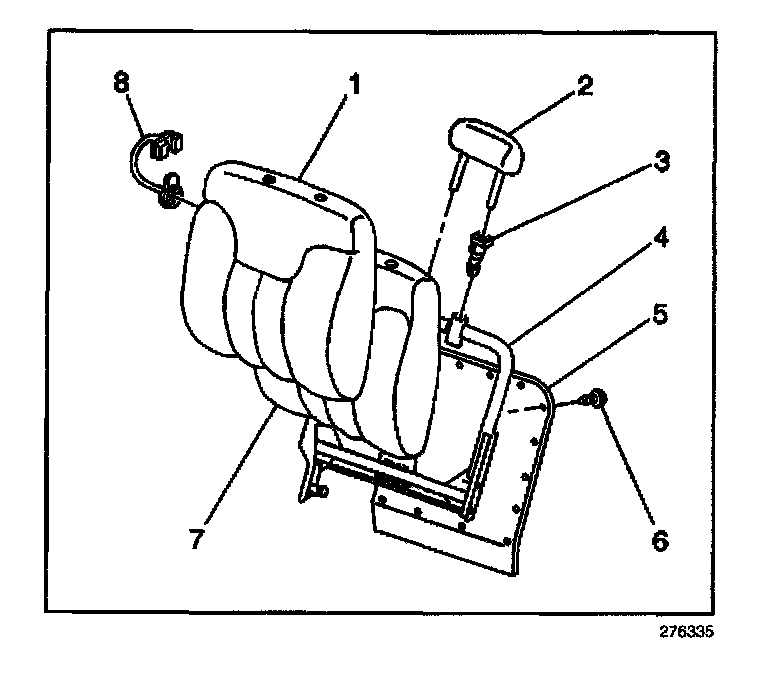 8
1
2
3
4
5
6
7
276335