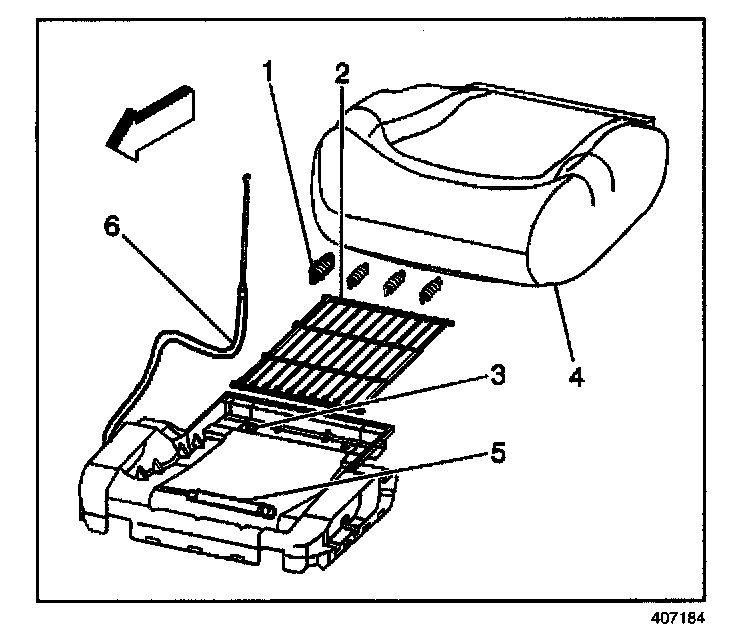 1
2
6
3
4
5
407184