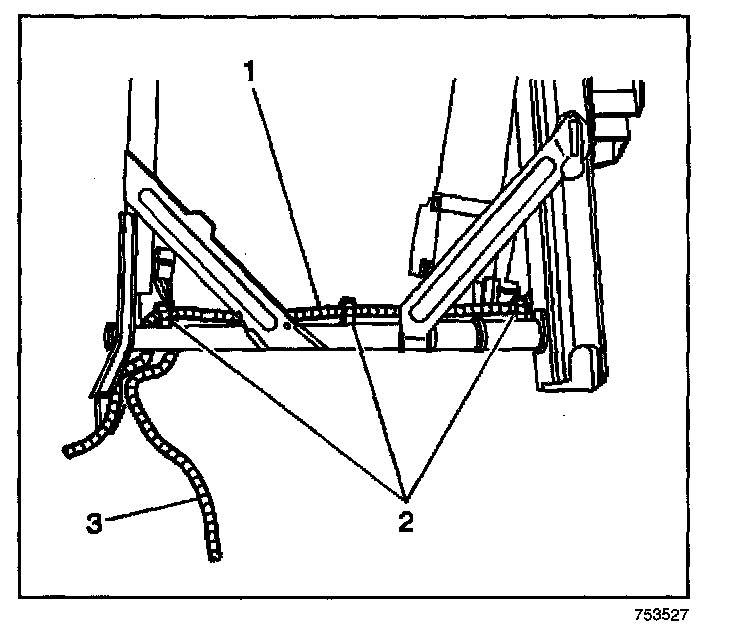 1
3
2
753527