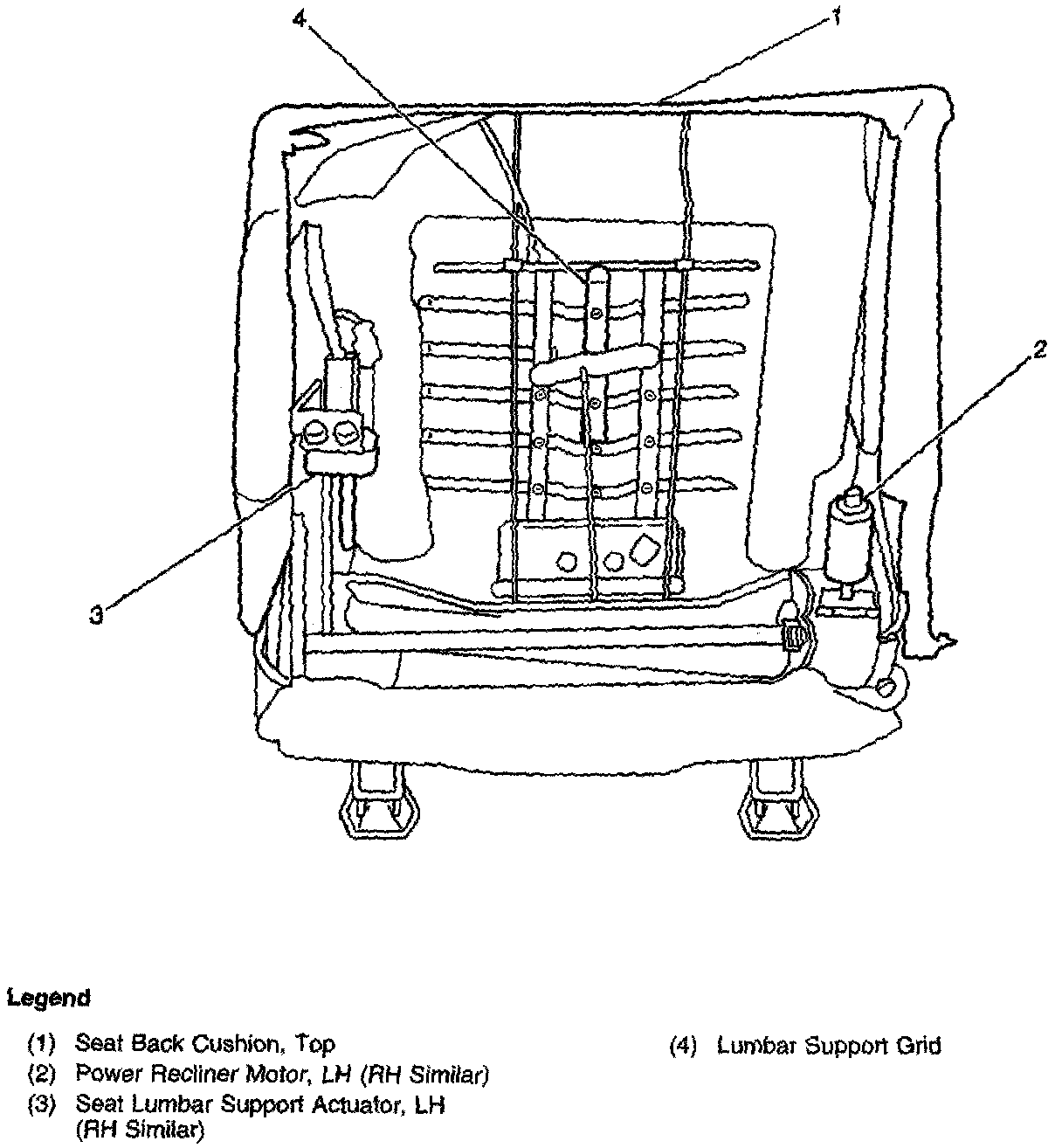 4
1
2
3

Legend

(1) Seat Back Cushion, Top
(2) Power Recliner Motor, LH (RH Similar)
(3) Seat Lumbar Support Actuator, LH (RH Similar)

(4) Lumbar Support Grid