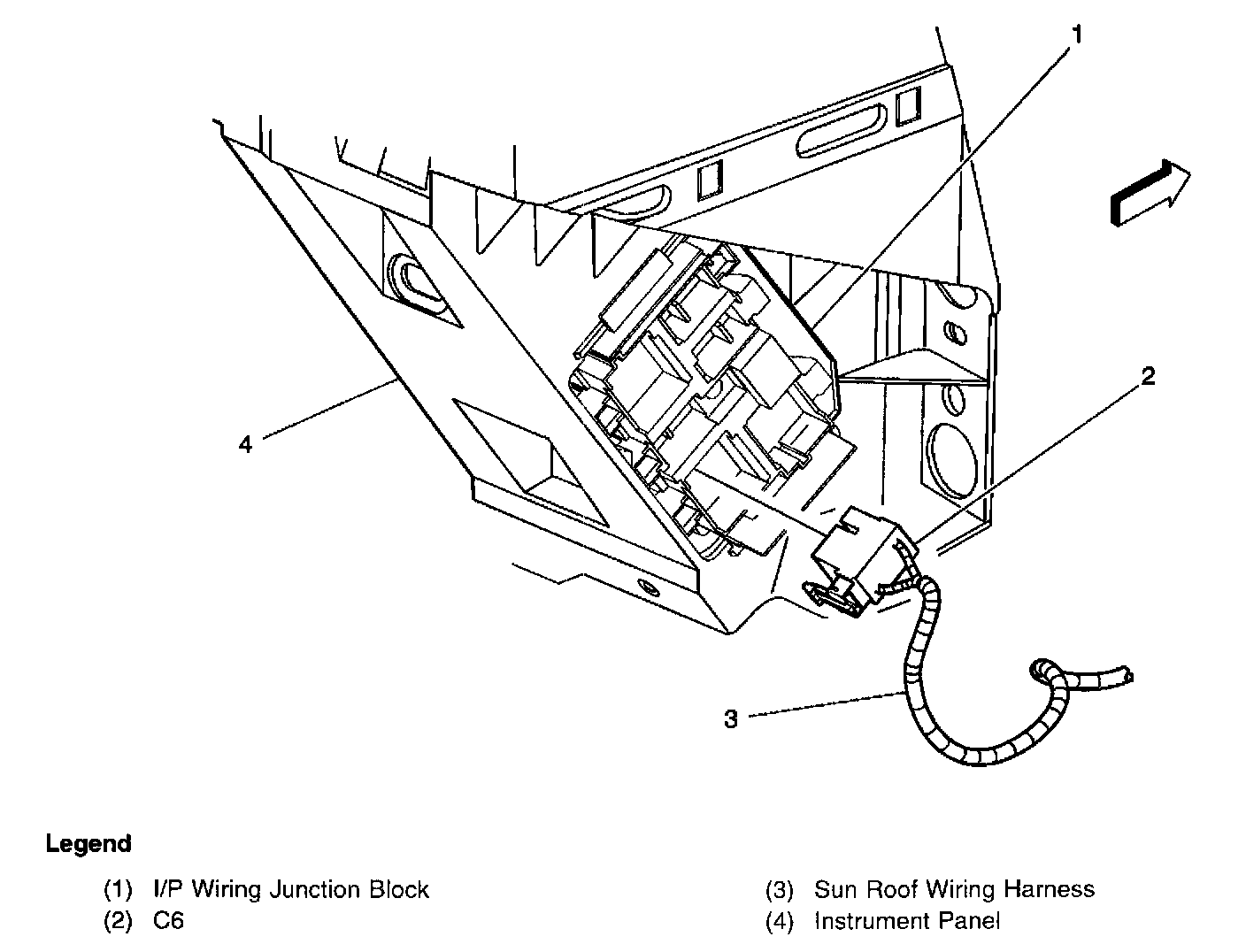 1

2

4

3

Legend

(1) I/P Wiring Junction Block
(2) C6

(3) Sun Roof Wiring Harness
(4) Instrument Panel