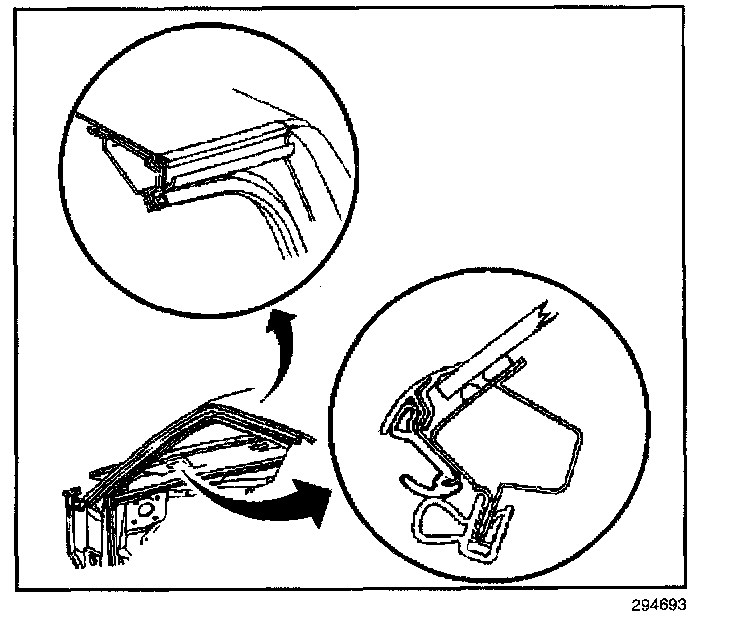 294693