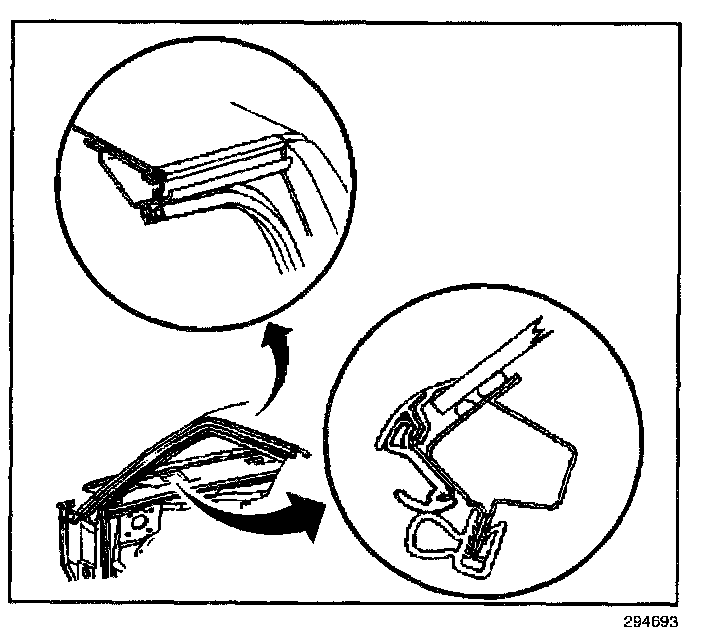 294693