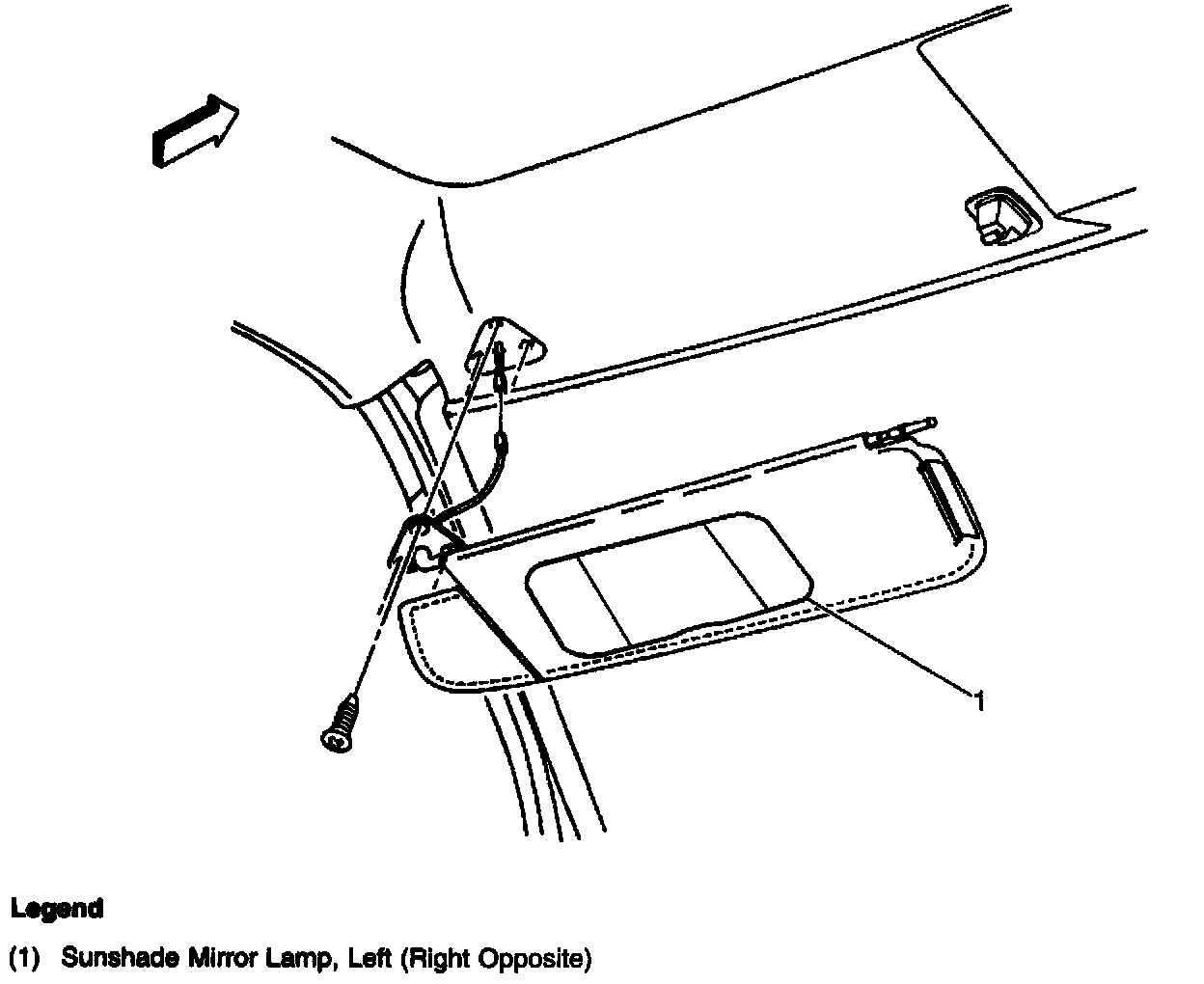 1

Legend

(1) Sunshade Mirror Lamp, Left (Right Opposite)