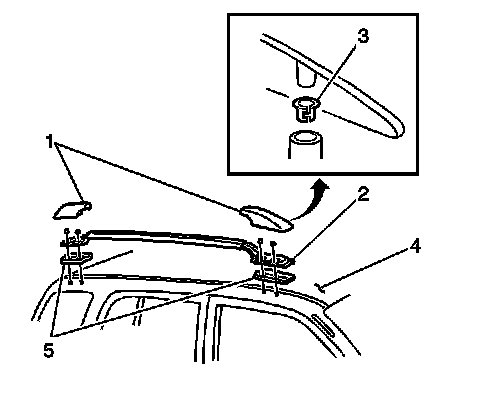 3
1
2
4
5