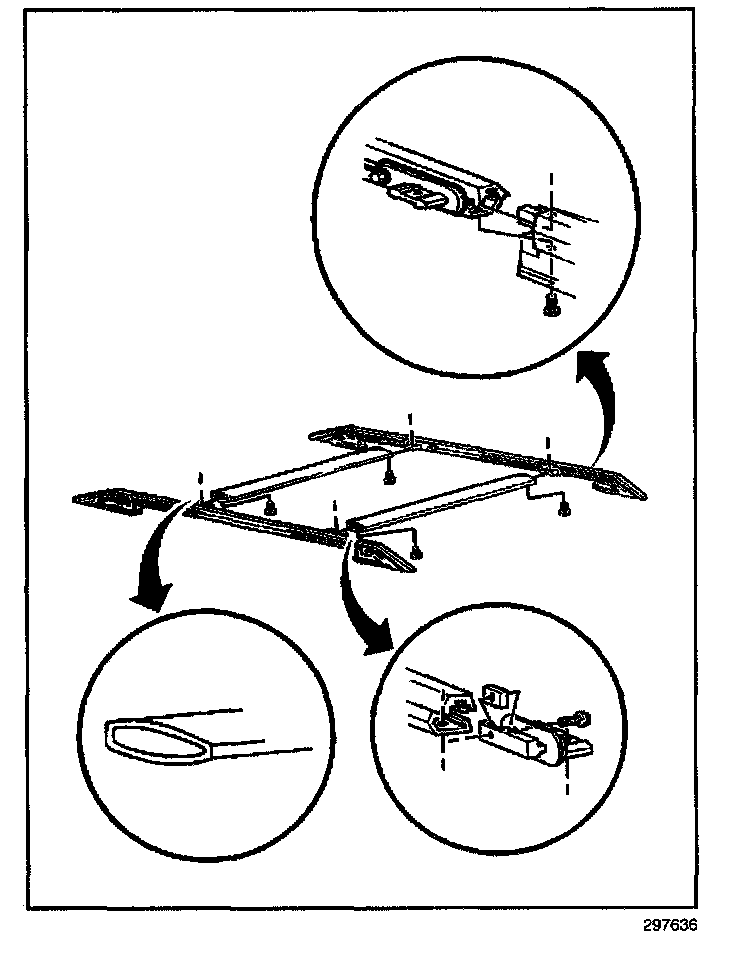 297636