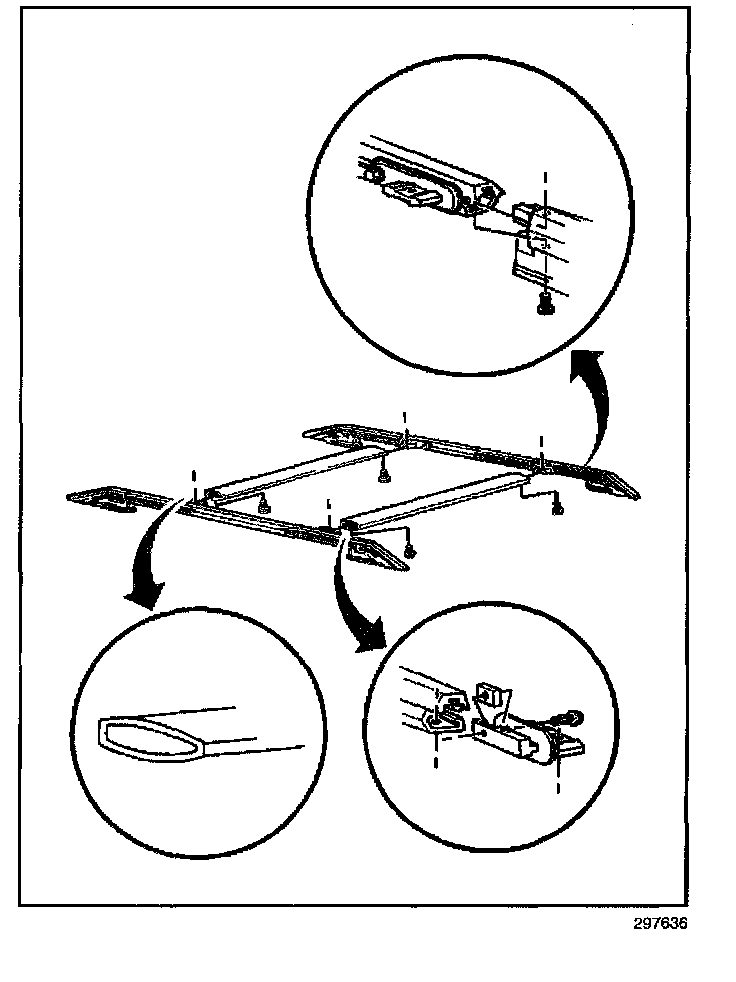 297636