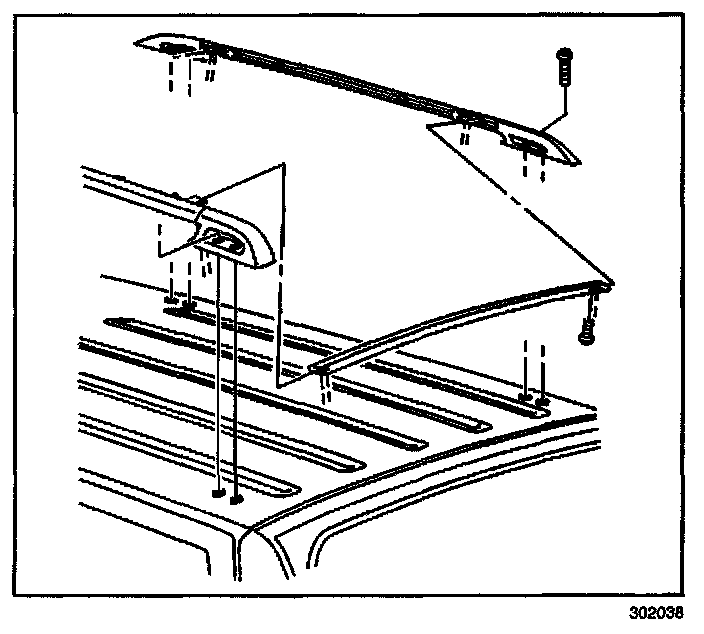 302038