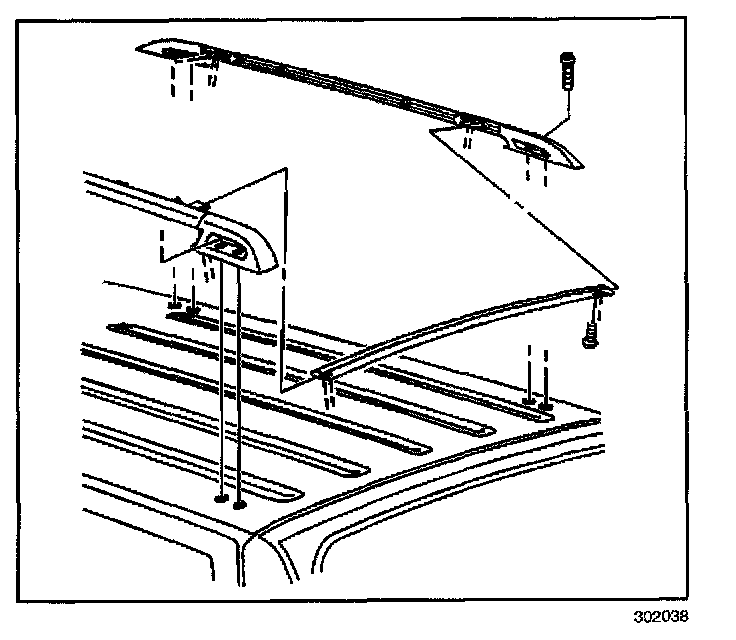 302038