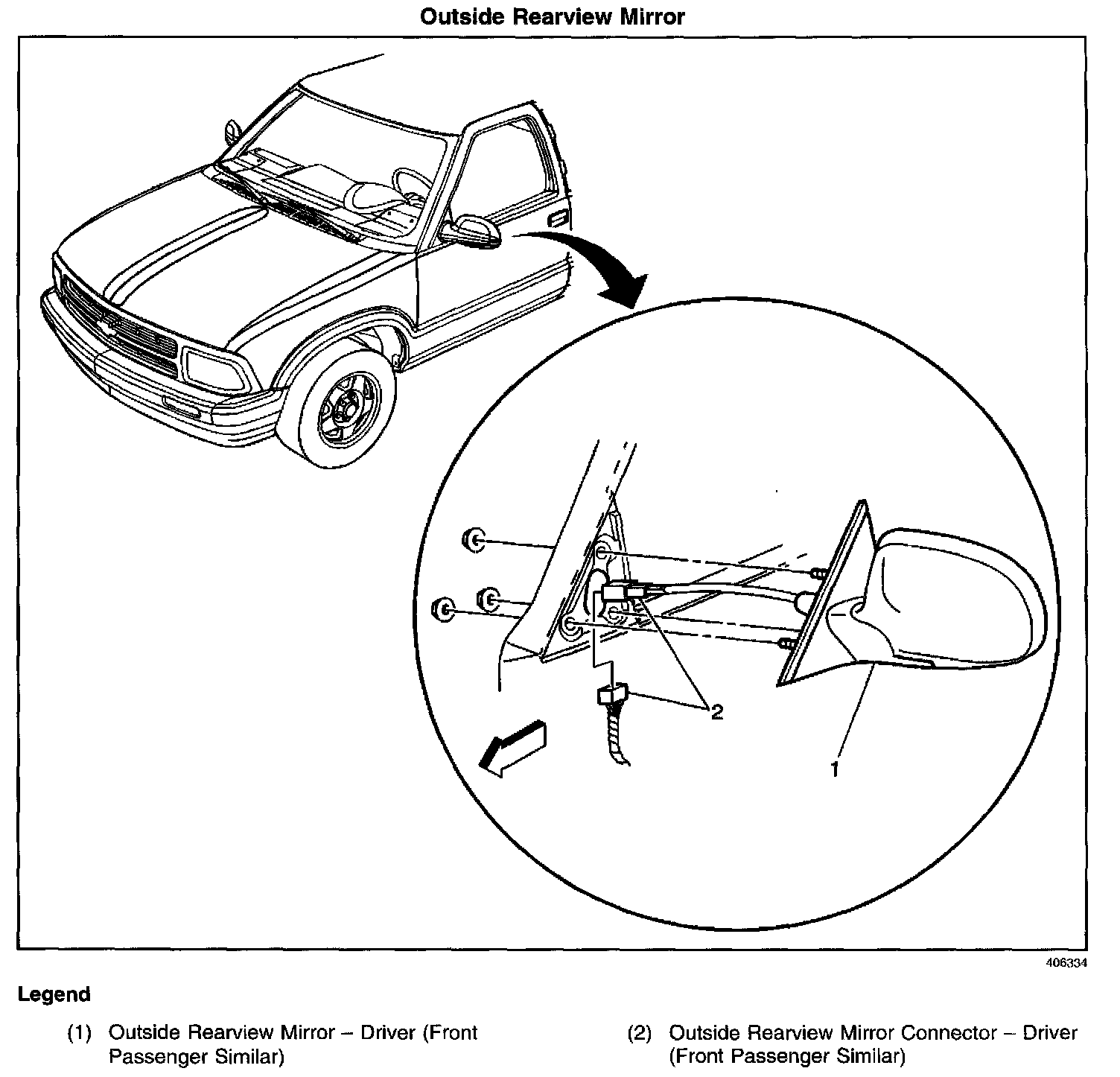 Outside Rearview Mirror

2

1

406334

Legend

(1) Outside Rearview Mirror – Driver (Front Passenger Similar)

(2) Outside Rearview Mirror Connector – Driver (Front Passenger Similar)