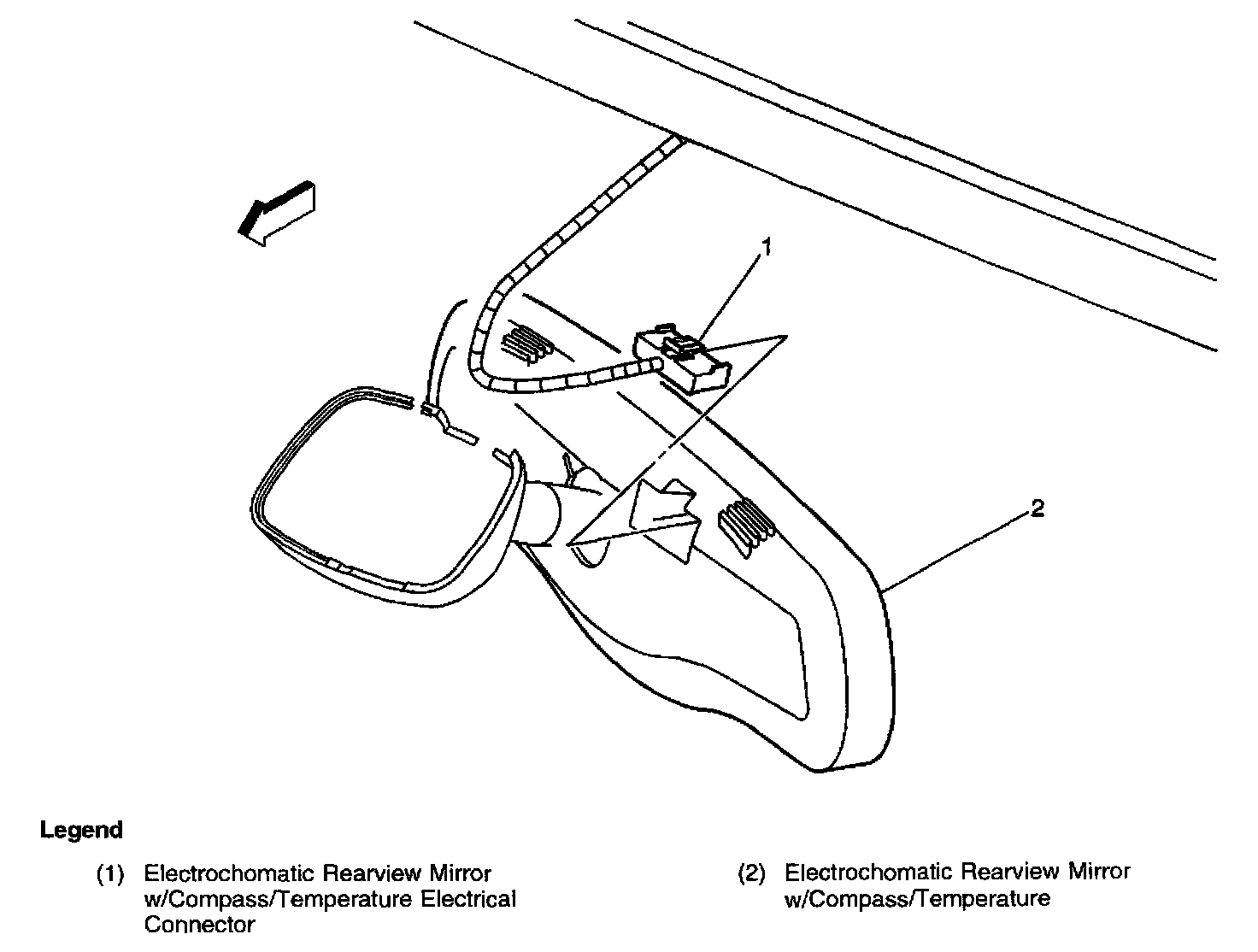 1

2

Legend

(1) Electrochomatic Rearview Mirror w/Compass/Temperature Electrical Connector

(2) Electrochomatic Rearview Mirror w/Compass/Temperature