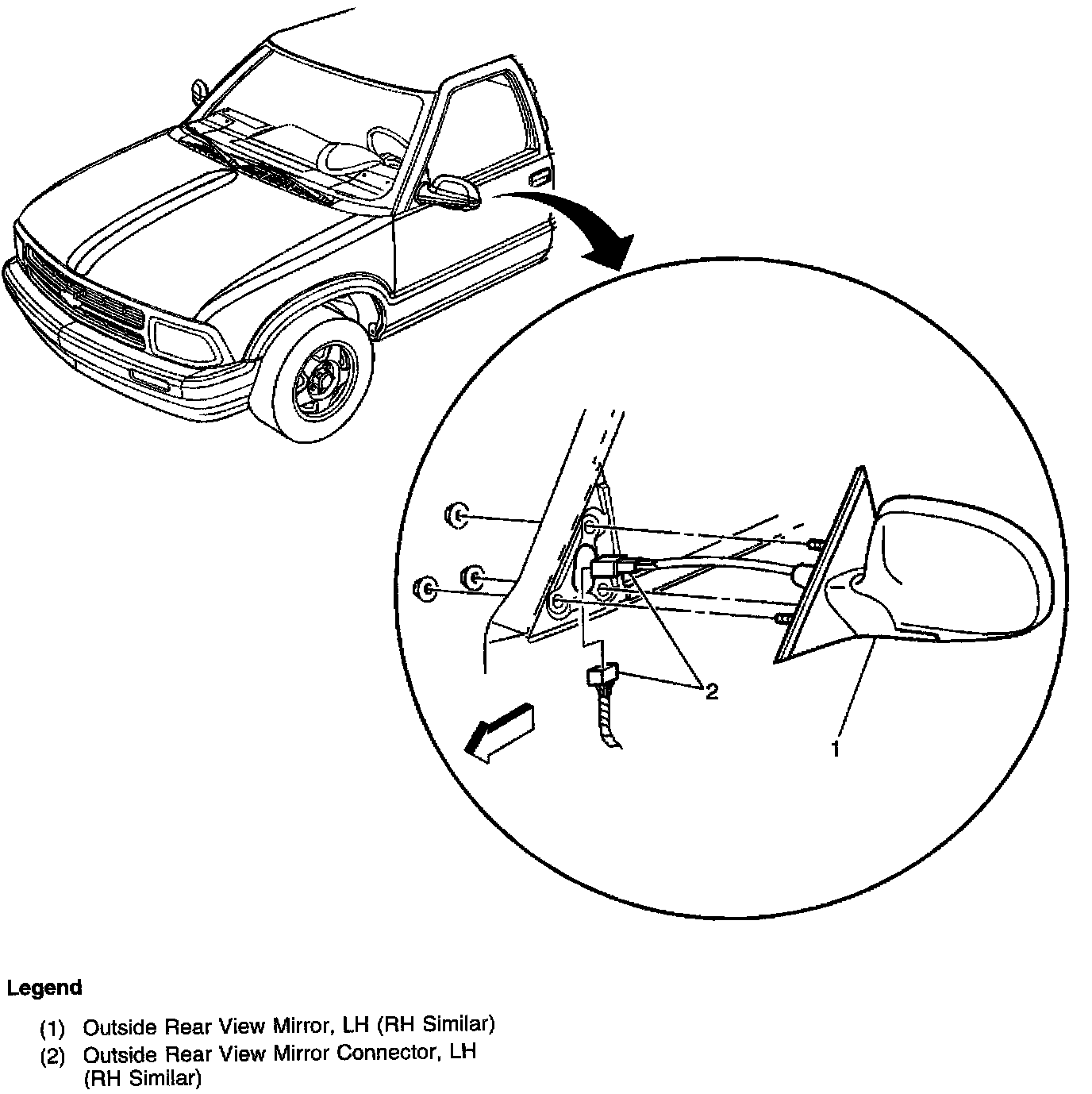 2

1

Legend

(1) Outside Rear View Mirror, LH (RH Similar)
(2) Outside Rear View Mirror Connector, LH (RH Similar)