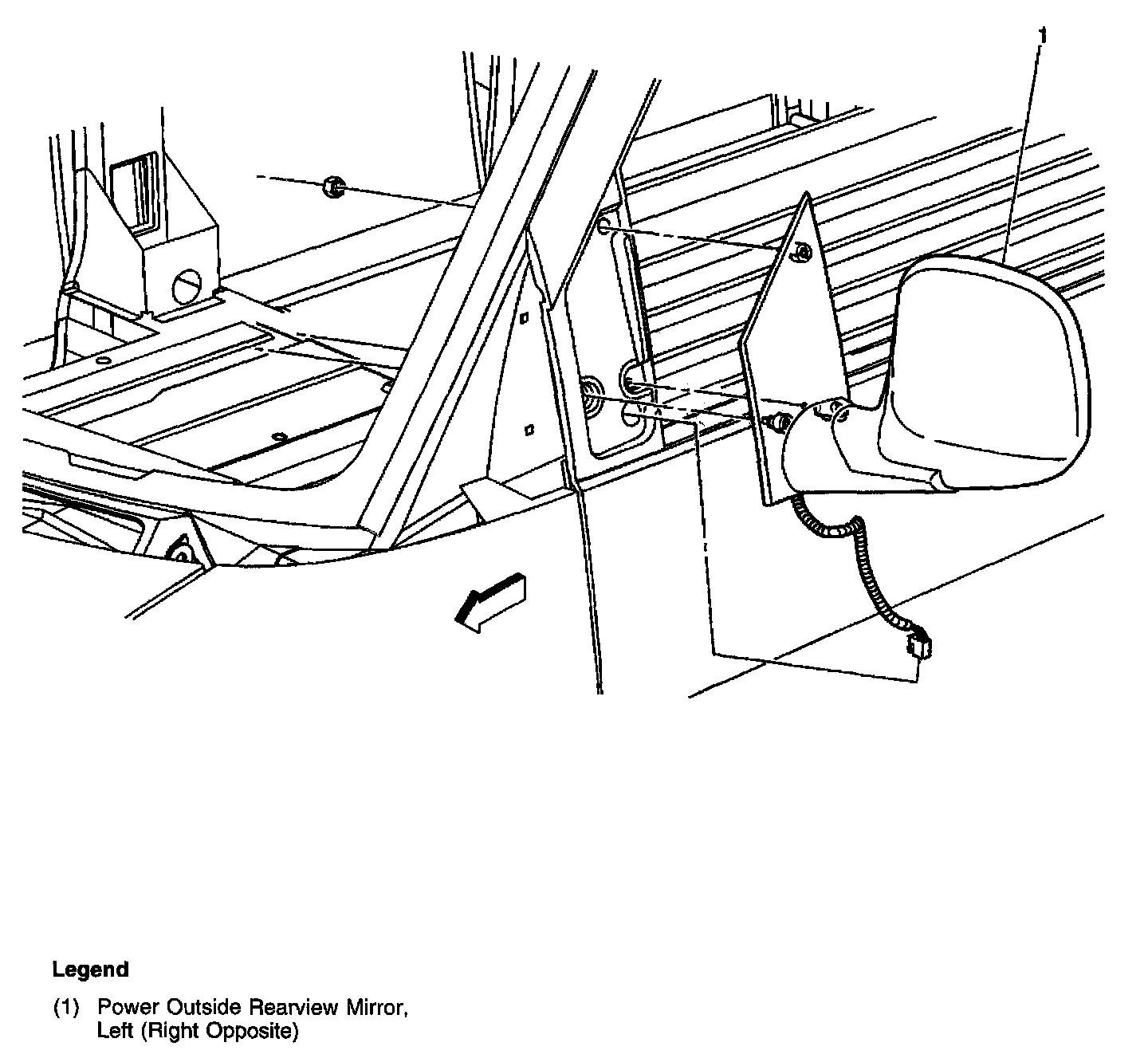 1

Legend

(1) Power Outside Rearview Mirror, Left (Right Opposite)