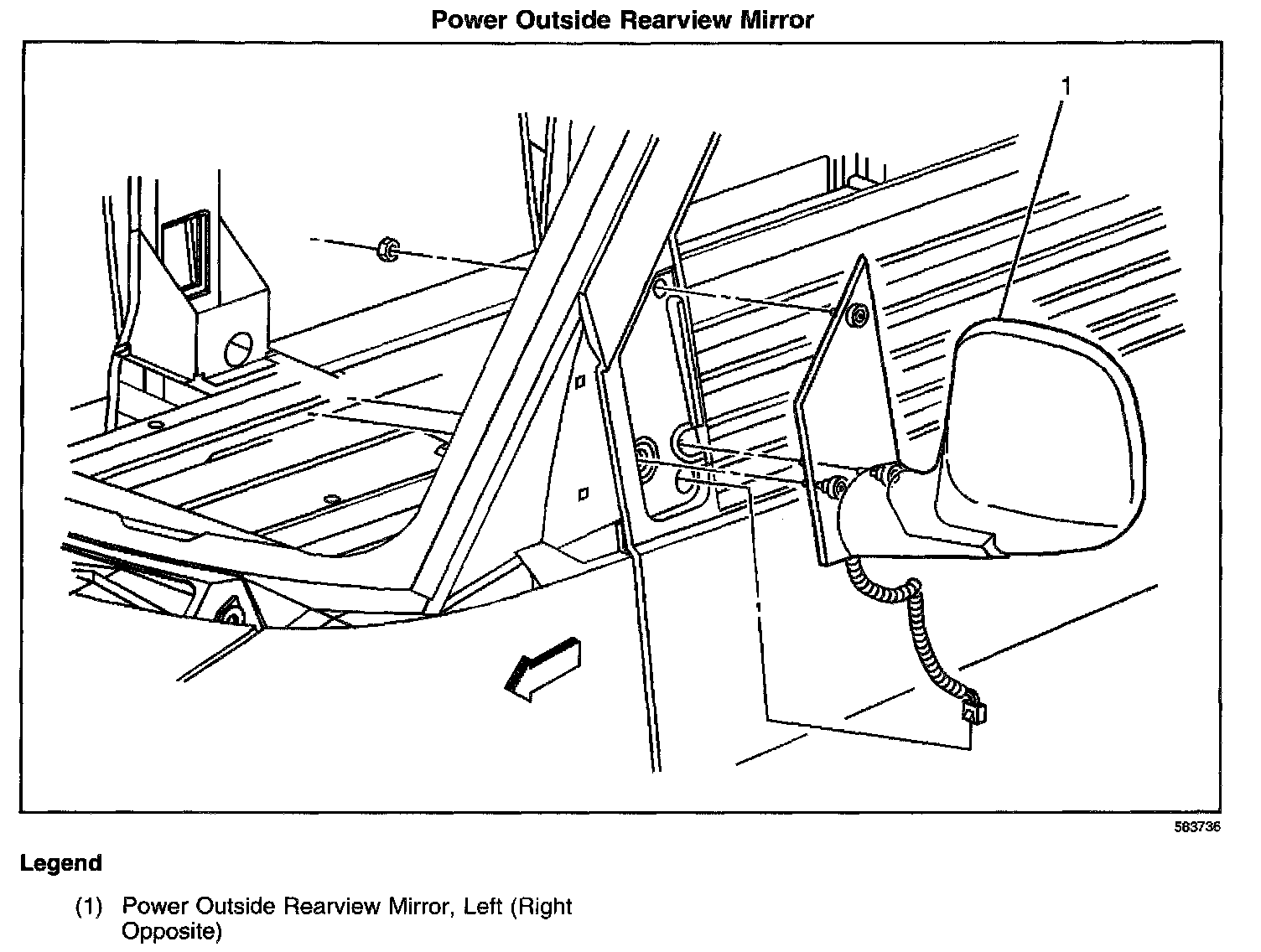 Power Outside Rearview Mirror

1

583736

Legend

(1) Power Outside Rearview Mirror, Left (Right Opposite)