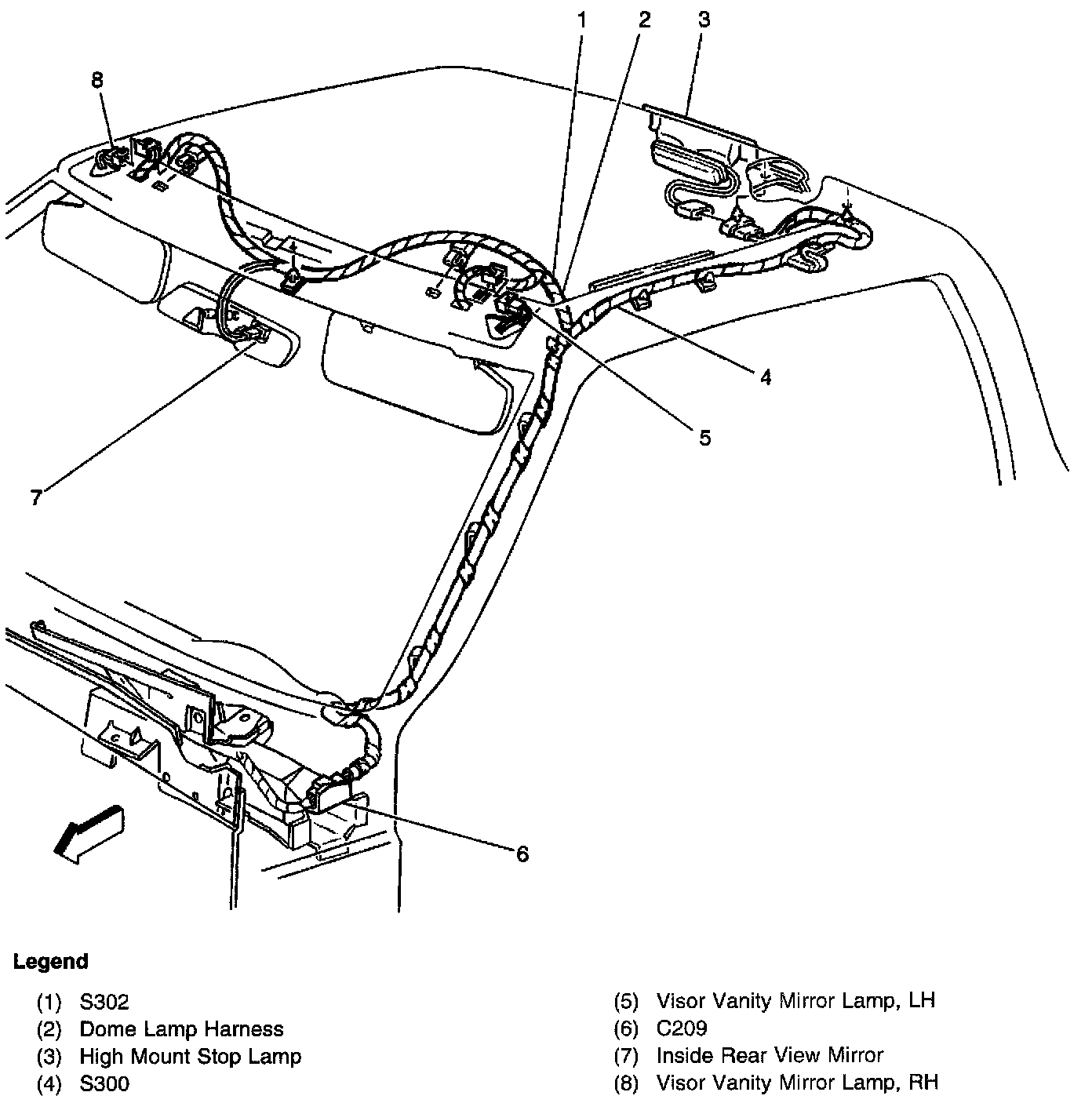 1 2 3

8

4

5

7

6

Legend

(1) S302
(2) Dome Lamp Harness
(3) High Mount Stop Lamp
(4) S300

(5) Visor Vanity Mirror Lamp, LH
(6) C209
(7) Inside Rear View Mirror
(8) Visor Vanity Mirror Lamp, RH