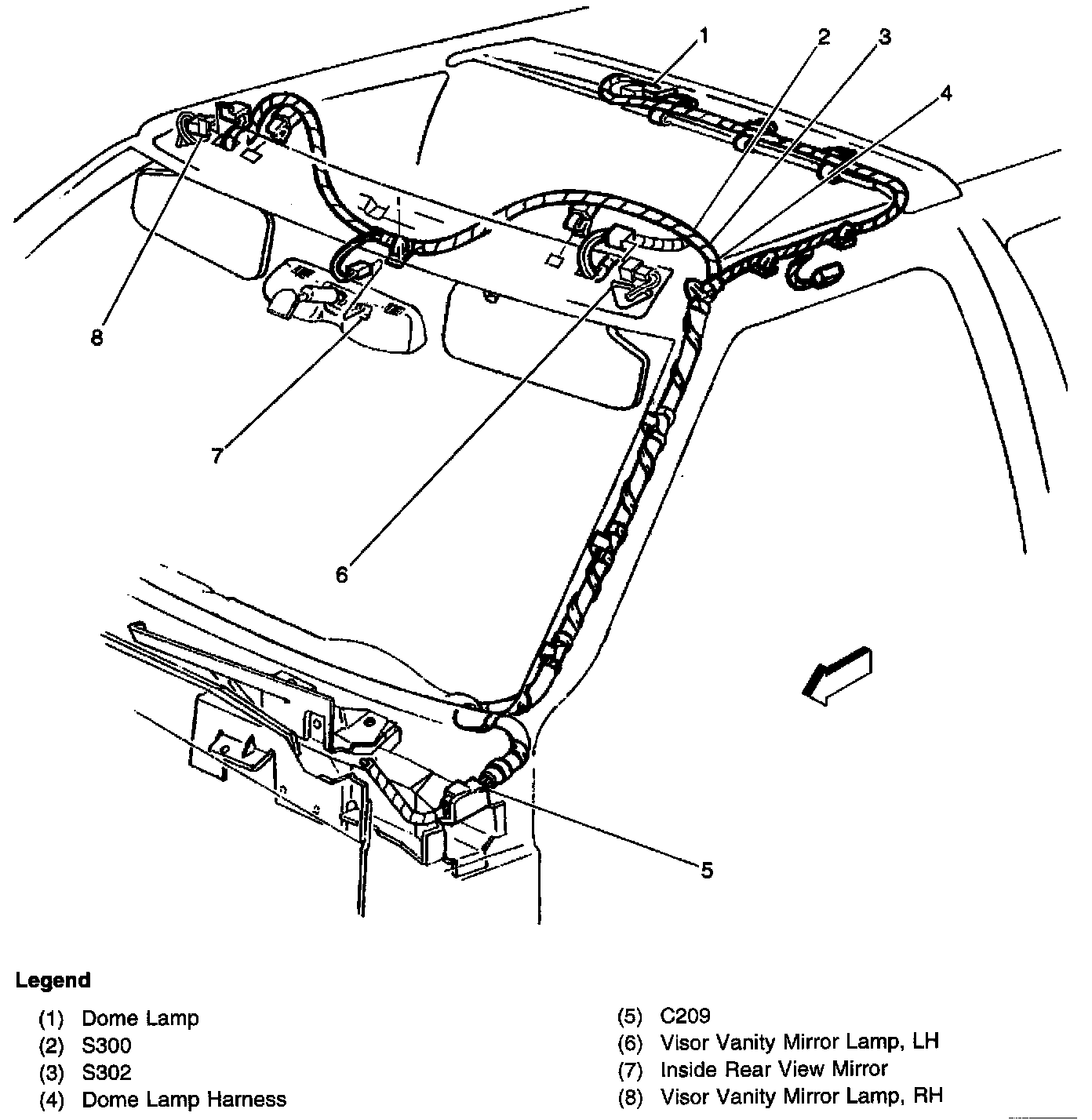 1
2
3
4
8
7
6
5

Legend

(1) Dome Lamp
(2) S300
(3) S302
(4) Dome Lamp Harness

(5) C209
(6) Visor Vanity Mirror Lamp, LH
(7) Inside Rear View Mirror
(8) Visor Vanity Mirror Lamp, RH