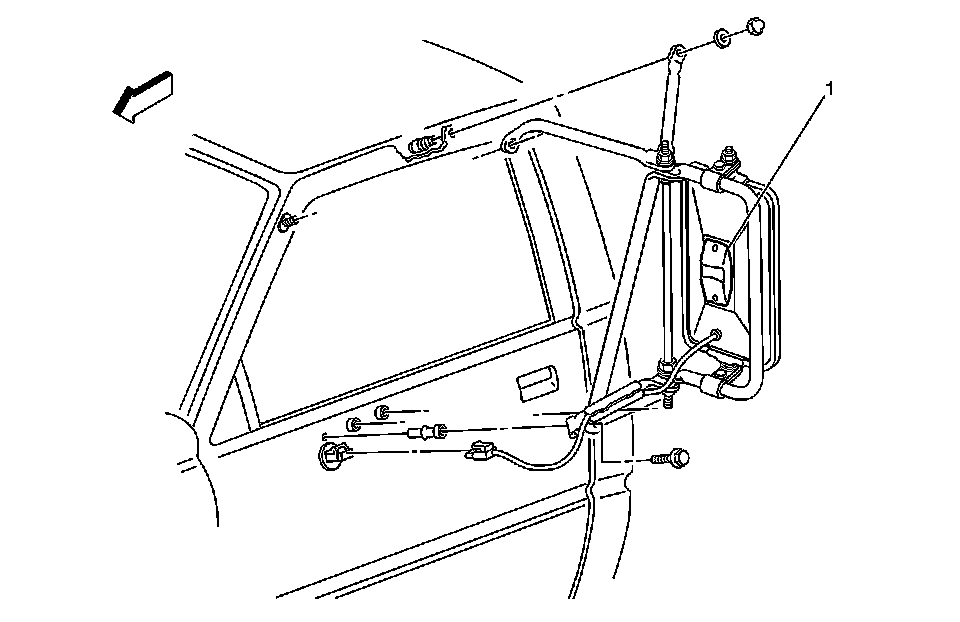 1