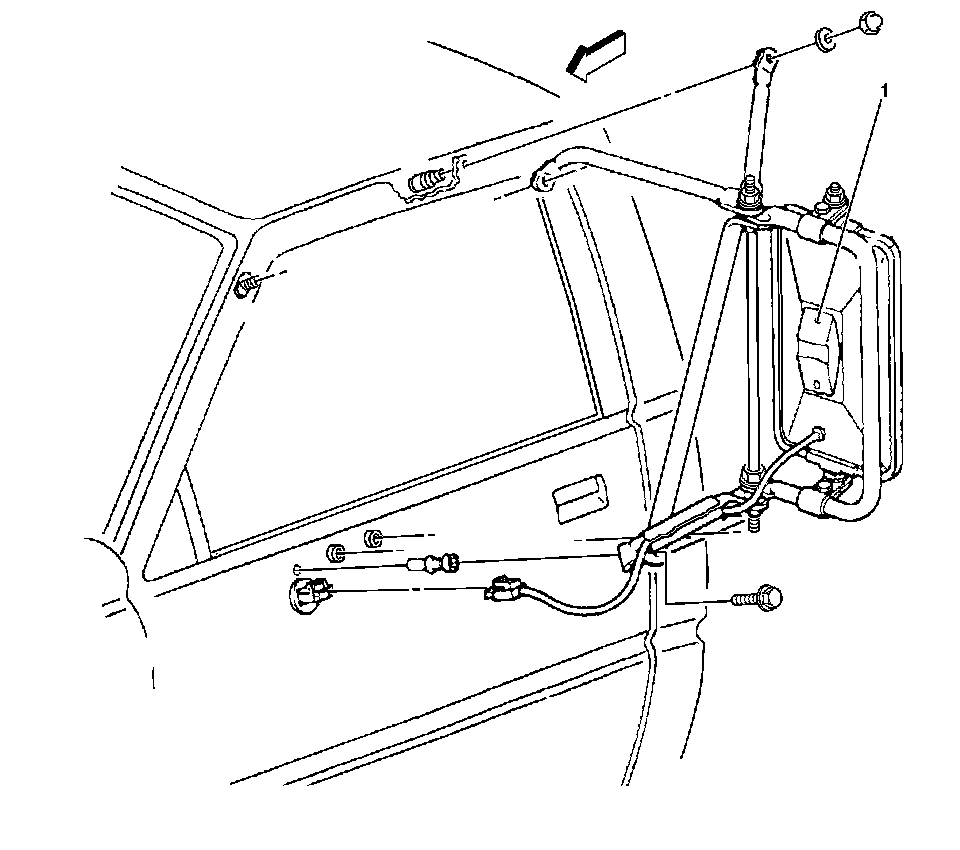 1