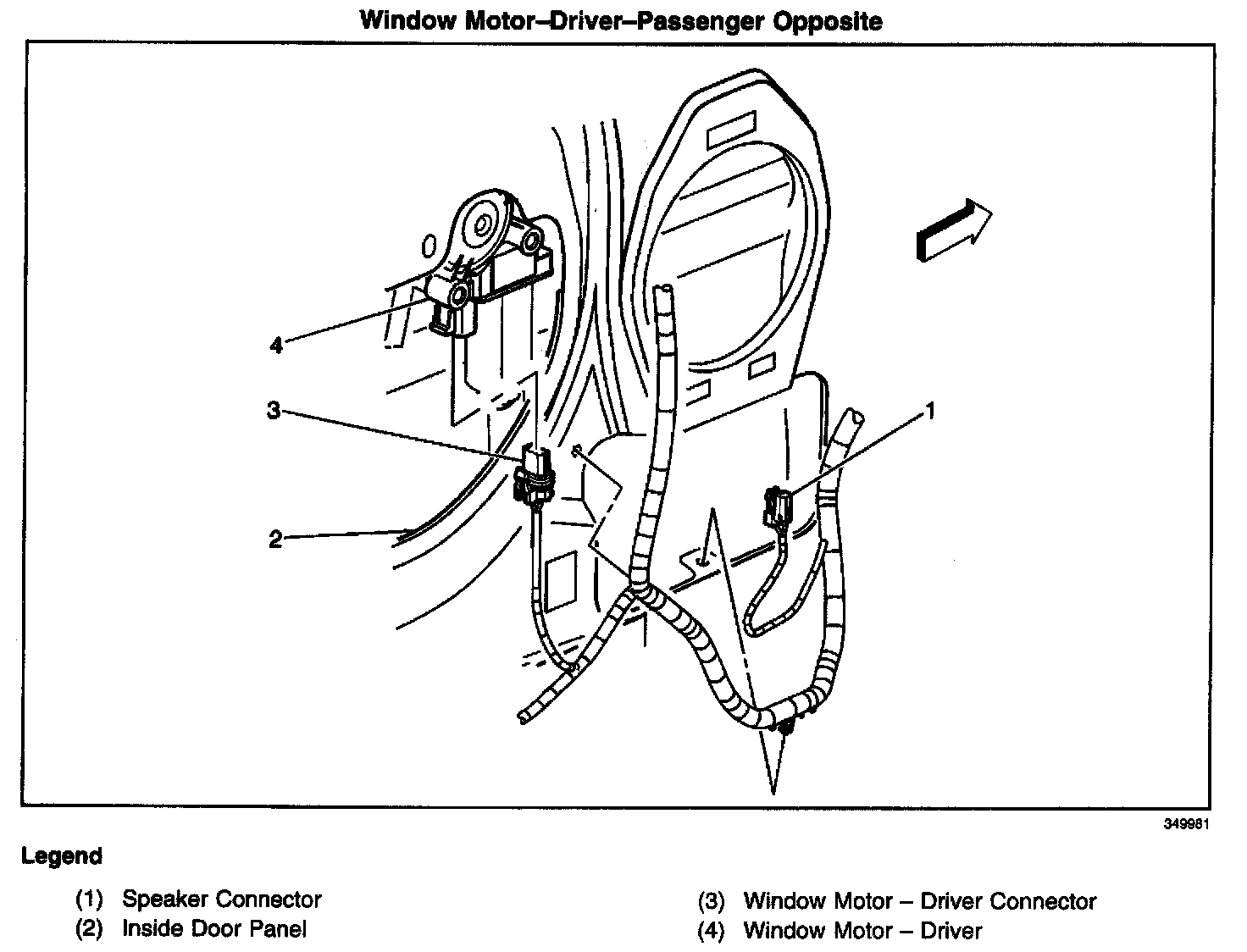 Window Motor–Driver–Passenger Opposite

4

3

2

1

349981

Legend

(1) Speaker Connector
(2) Inside Door Panel

(3) Window Motor – Driver Connector
(4) Window Motor – Driver