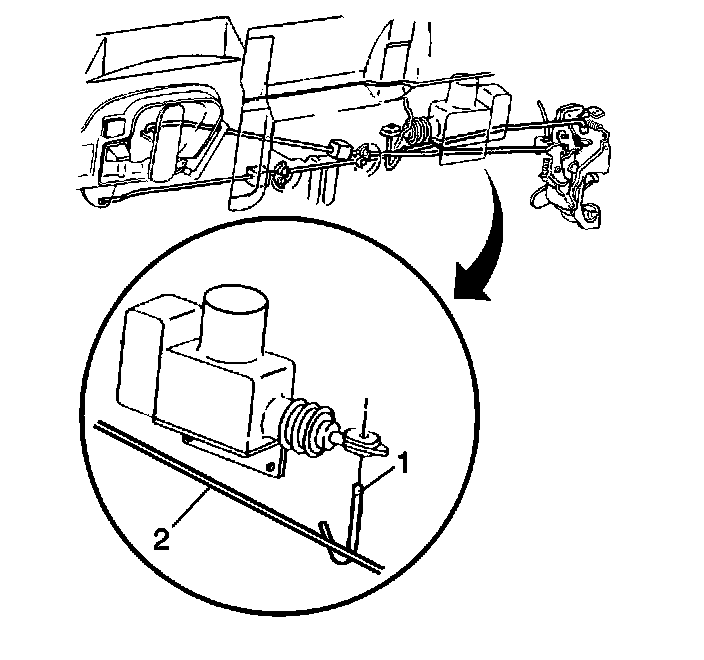 1
2