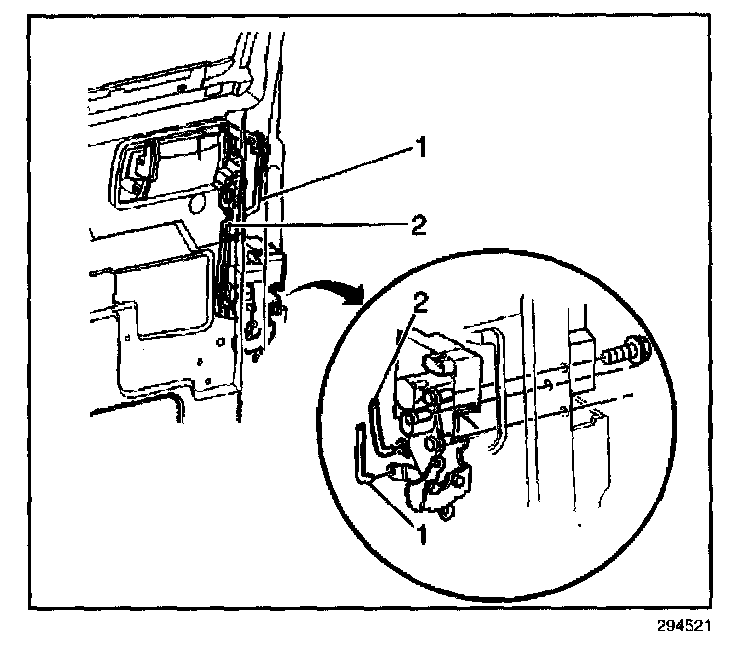 1
2
2
1
294521