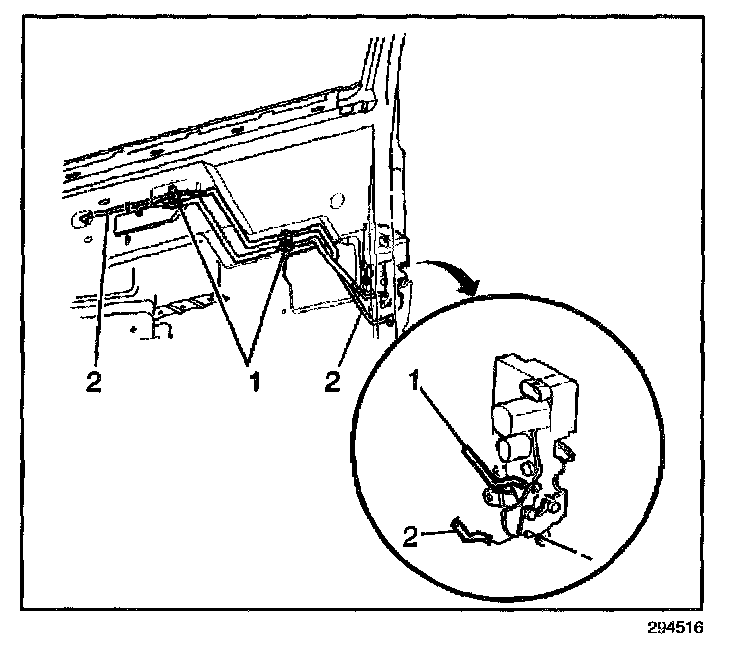 2
1
2
1
2
294516