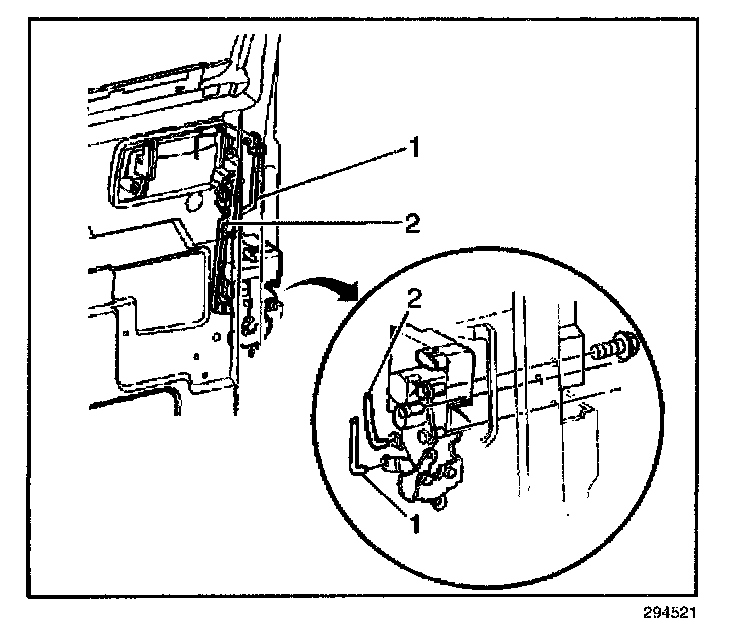 1
2
2
1
294521