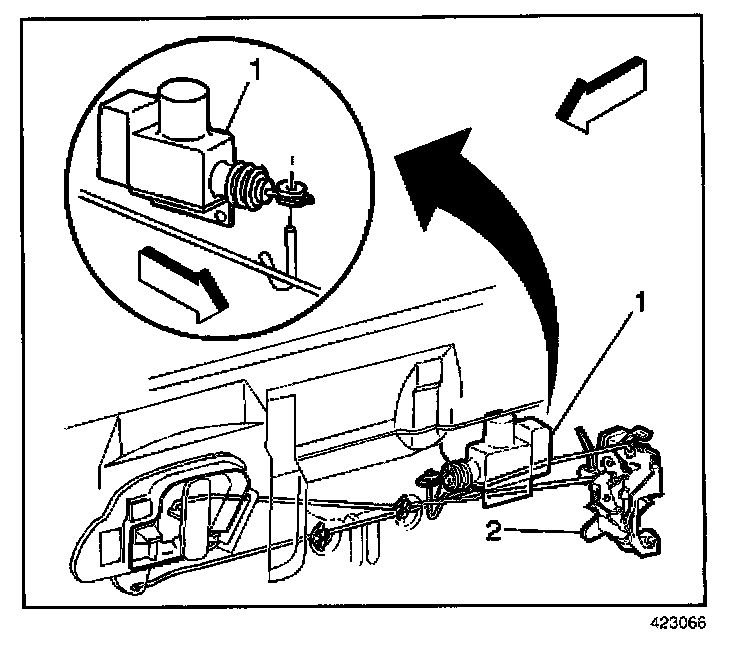 1

1

2

423066