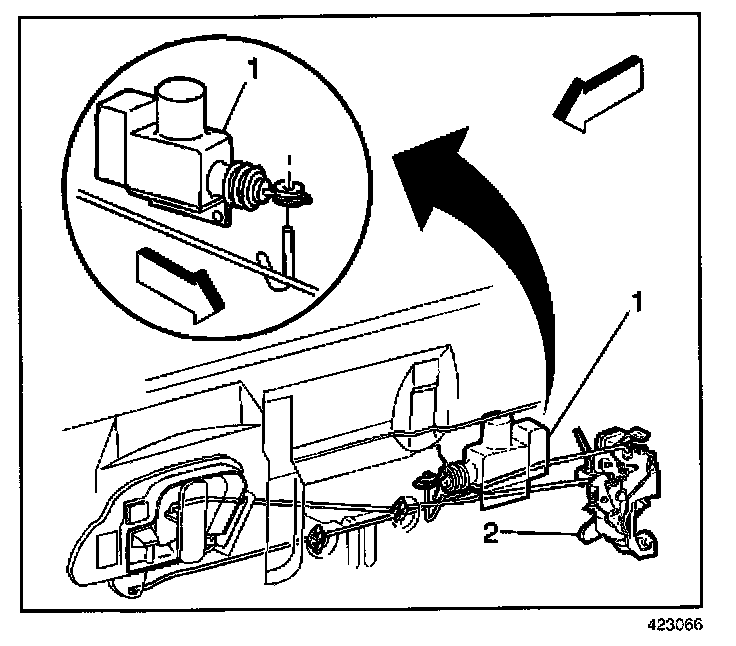 1
1
2
423066